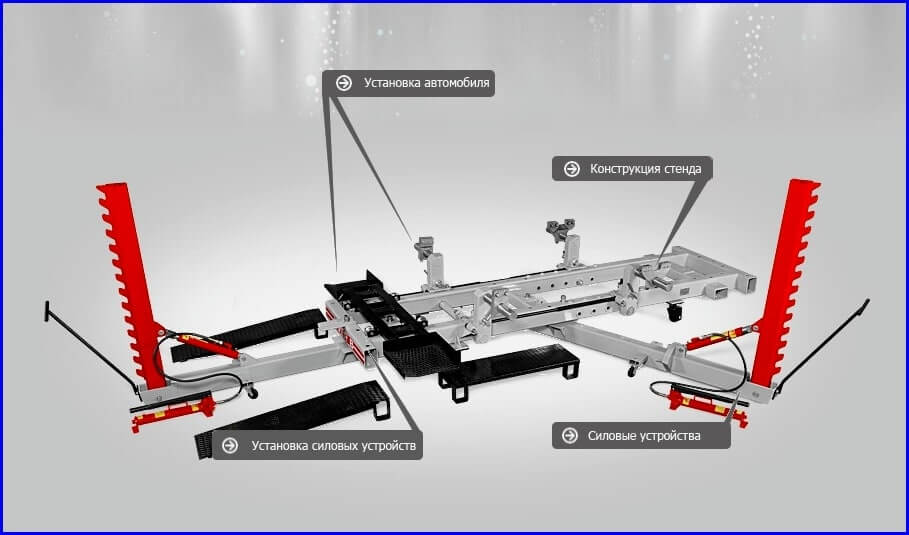 Установка автомобиля

Конструкция стенда

Установка силовых устройств

Силовые устройства