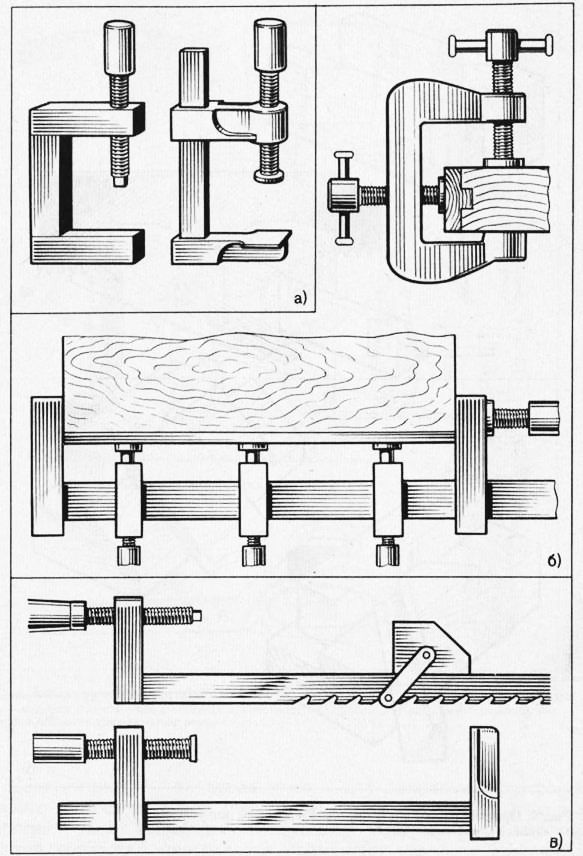 а)

б)

в)